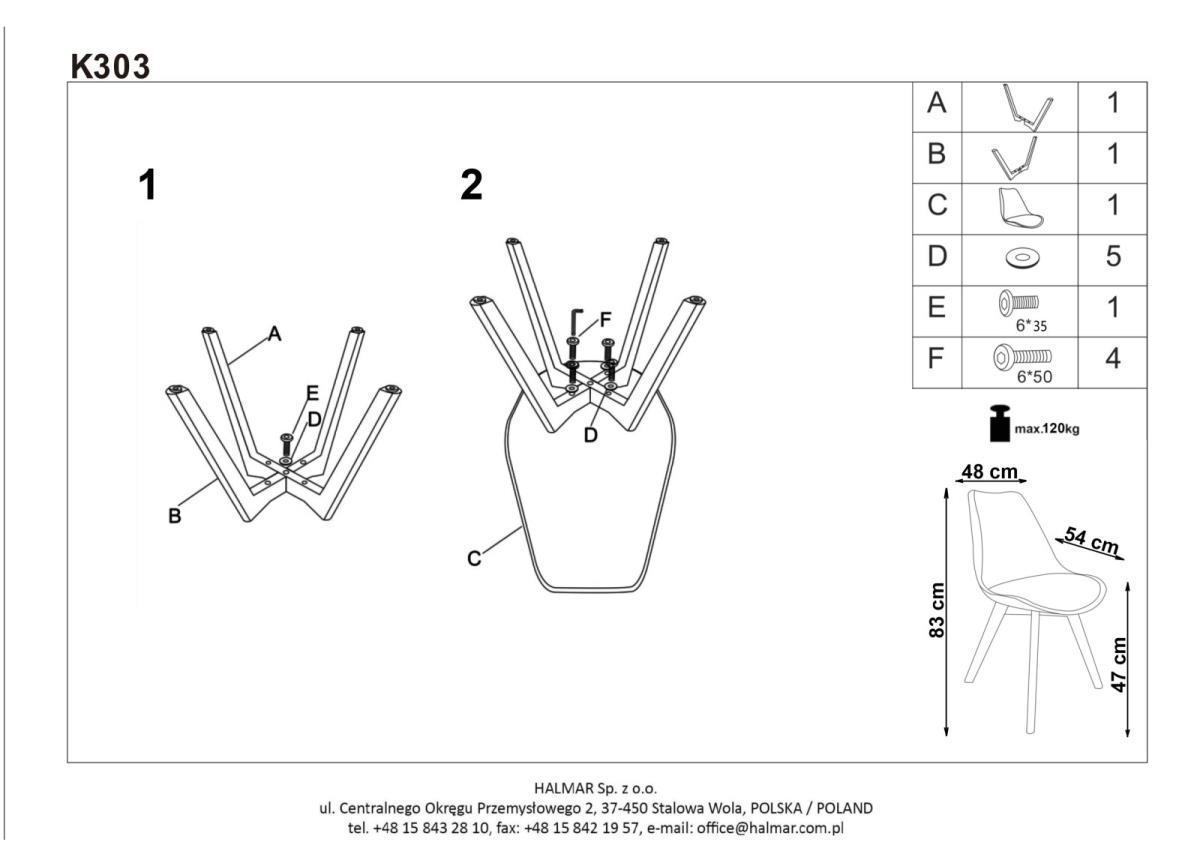 K303

1

A
E
D
B

2

F
D
C

| A | | 1 |
|---|---|---|
| B | | 1 |
| C | | 1 |
| D | | 5 |
| E | 6*35 | 1 |
| F | 6*50 | 4 |

max.120kg

48 cm
54 cm
83 cm
47 cm

HALMAR Sp. z o.o.
ul. Centralnego Okręgu Przemysłowego 2, 37-450 Stalowa Wola, POLSKA / POLAND
tel. +48 15 843 28 10, fax: +48 15 842 19 57, e-mail: office@halmar.com.pl