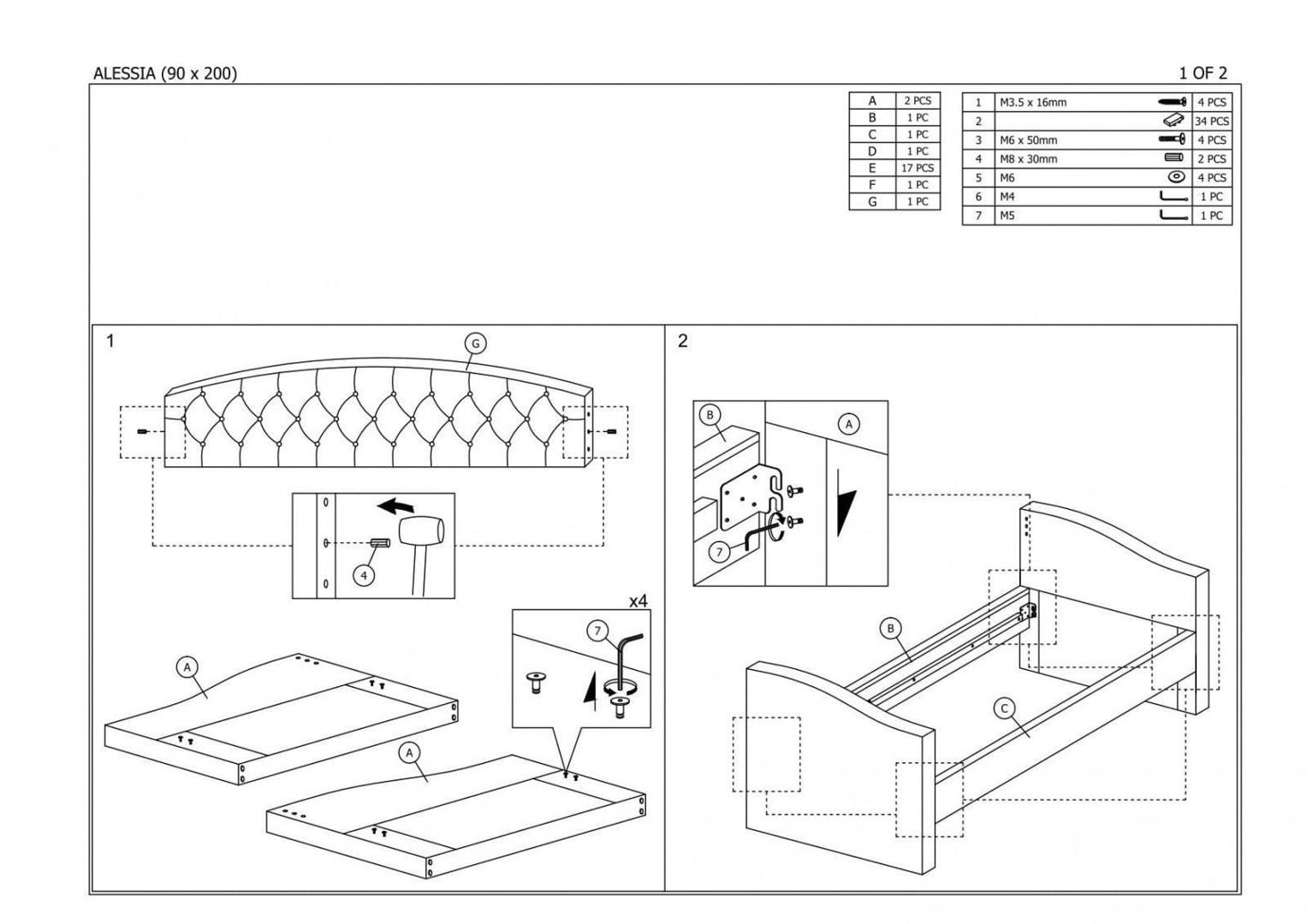 ALESSIA (90 x 200)

1 OF 2

| A | 2 PCS |
|---|---|
| B | 1 PC |
| C | 1 PC |
| D | 1 PC |
| E | 17 PCS |
| F | 1 PC |
| G | 1 PC |

| 1 | M3.5 x 16mm | 4 PCS |
|---|---|---|
| 2 | | 34 PCS |
| 3 | M6 x 50mm | 4 PCS |
| 4 | M8 x 30mm | 2 PCS |
| 5 | M6 | 4 PCS |
| 6 | M4 | 1 PC |
| 7 | M5 | 1 PC |

1

G

4

x4

7

A

A

2

B

A

7

B

C