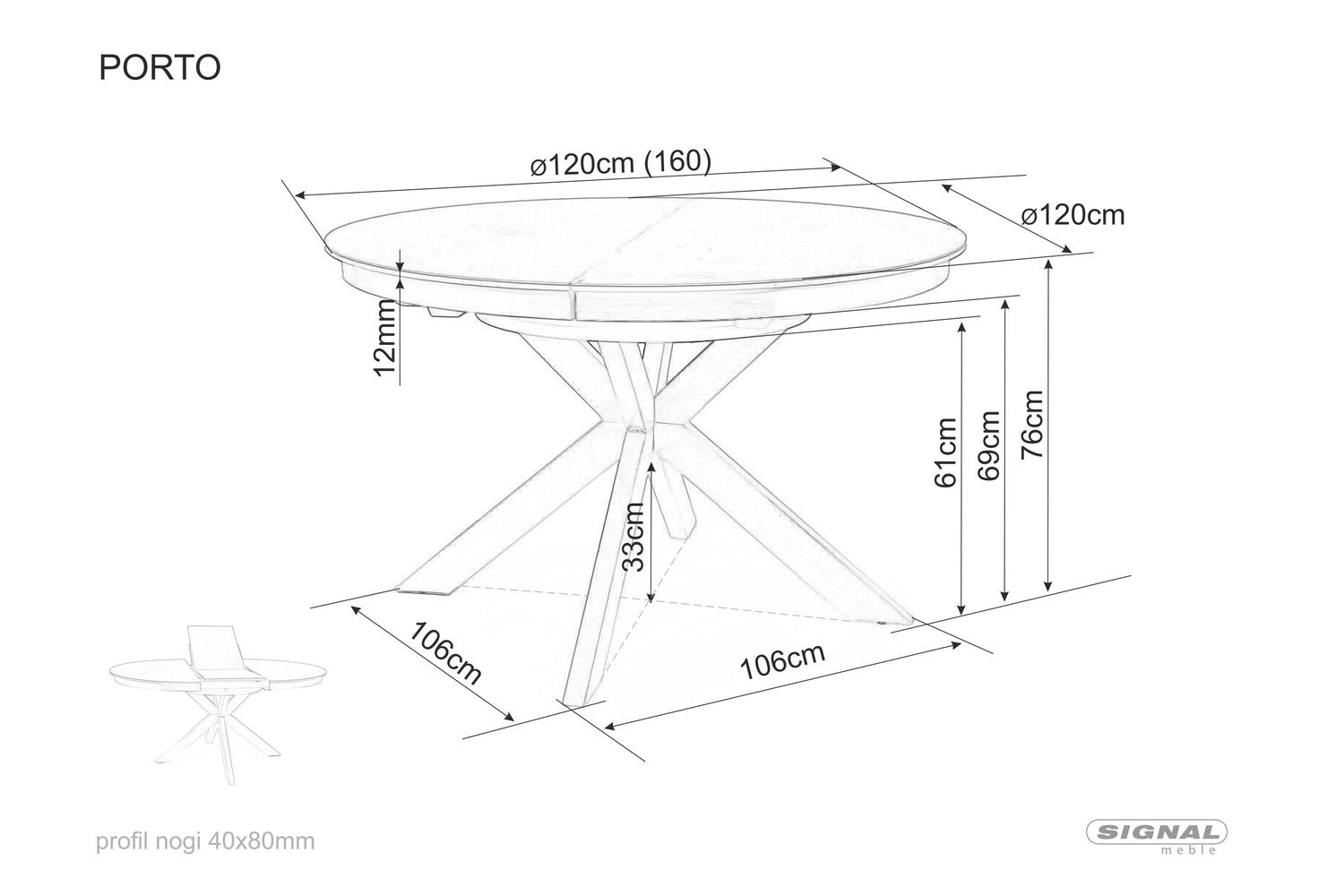 PORTO

ø120cm (160)

ø120cm

12mm

61cm

69cm

76cm

33cm

106cm

106cm

profil nogi 40x80mm

SIGNAL
meble