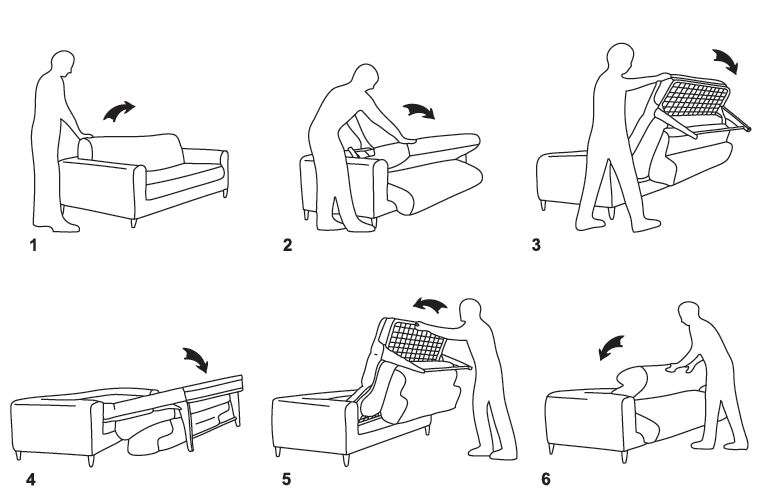 1

2

3

4

5

6