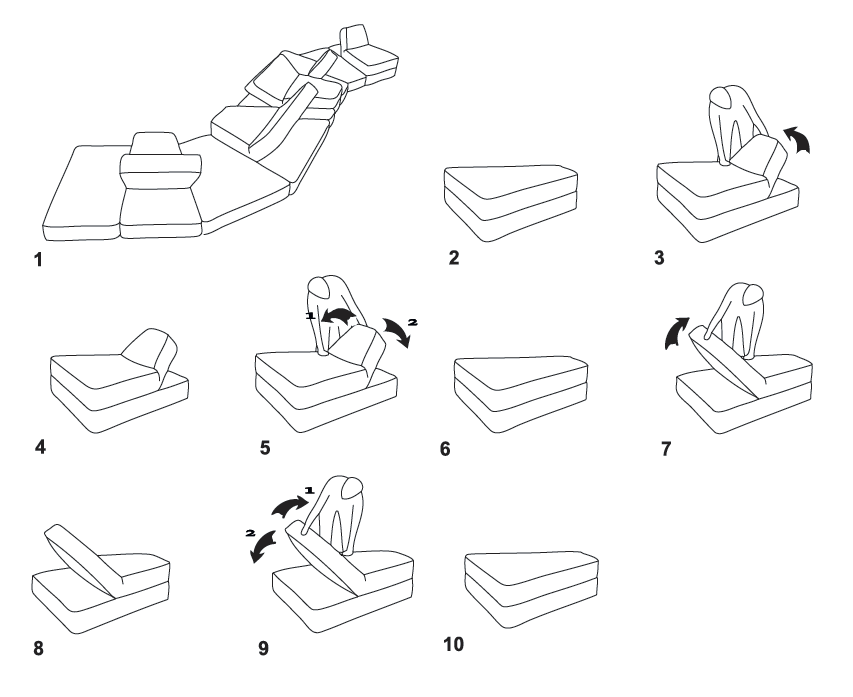 1

2

3

4

1

2

5

6

7

8

1

2

9

10