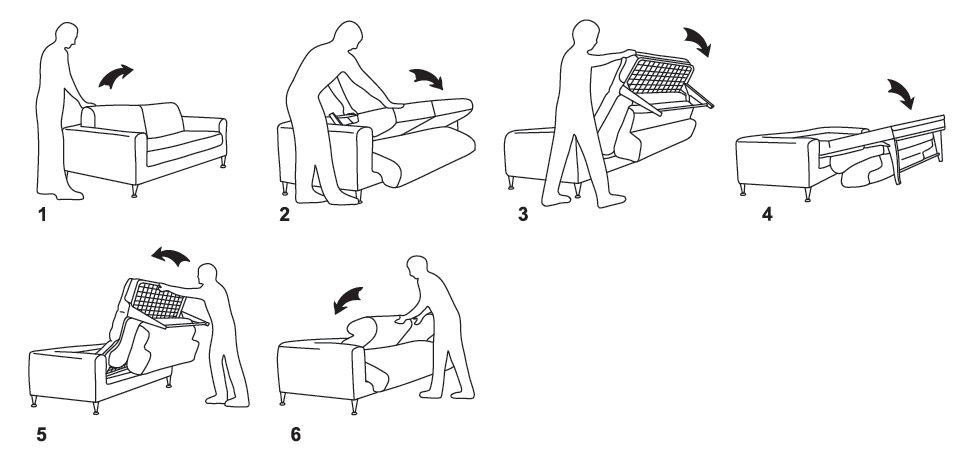 1

2

3

4

5

6