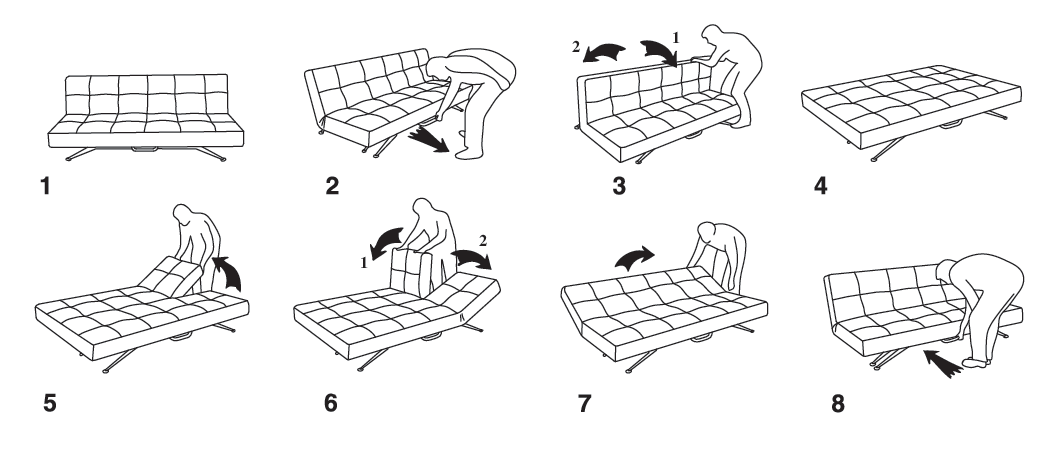 1

2

2 1

3

4

5

1 2

6

7

8