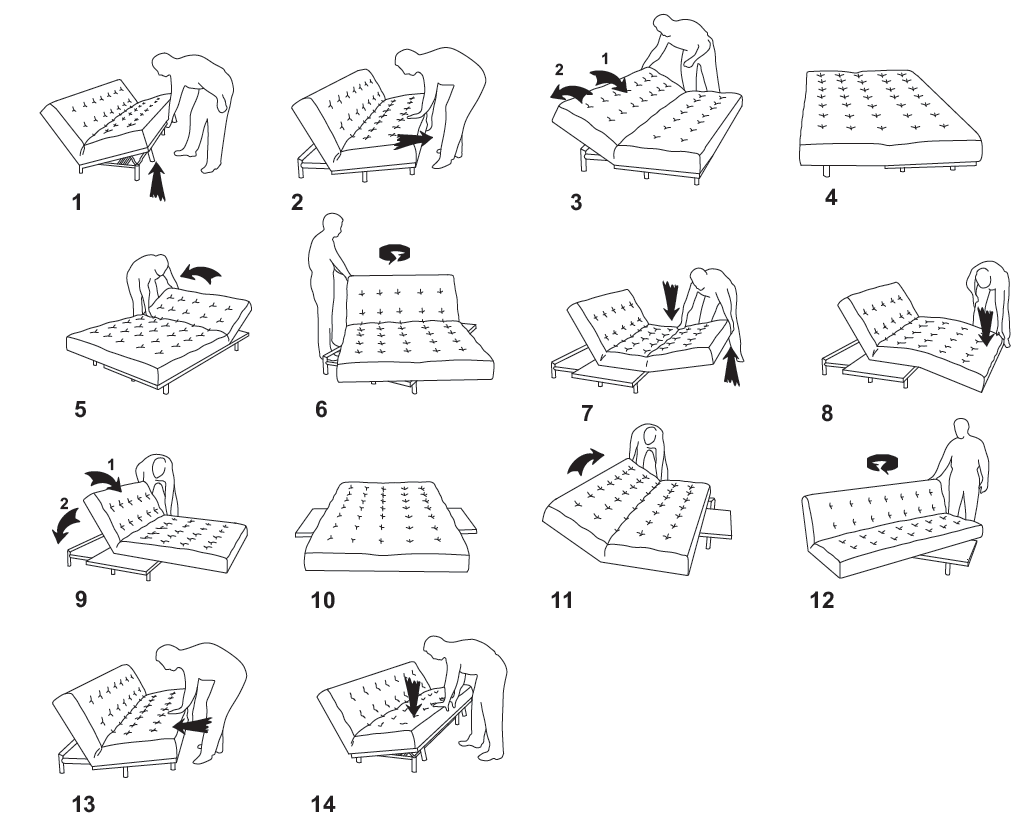 1
2
2
1
3
4
5
6
7
8
1
2
9
10
11
12
13
14