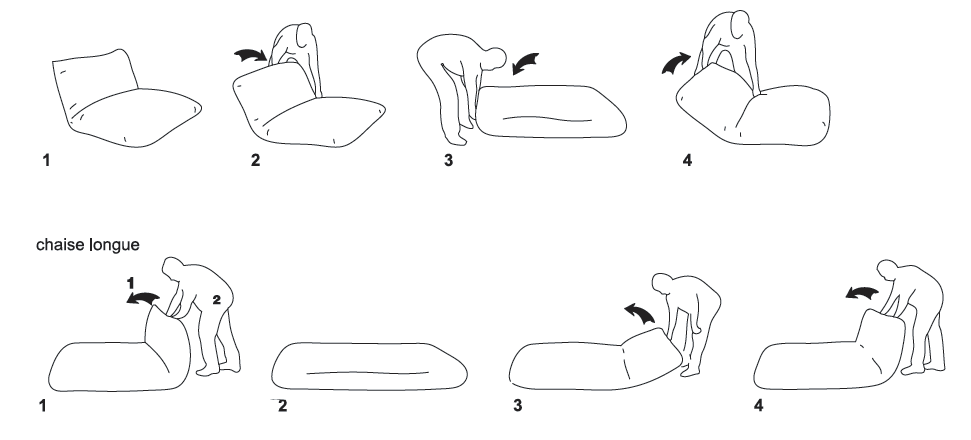 1
2
3
4

chaise longue

1
2
1
2
3
4