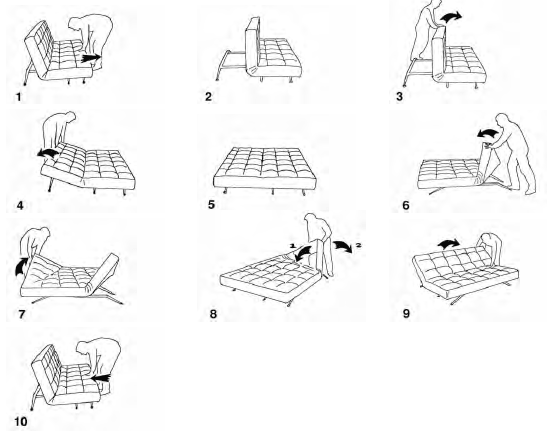 1

2

3

4

5

6

7

1 2

8

9

10