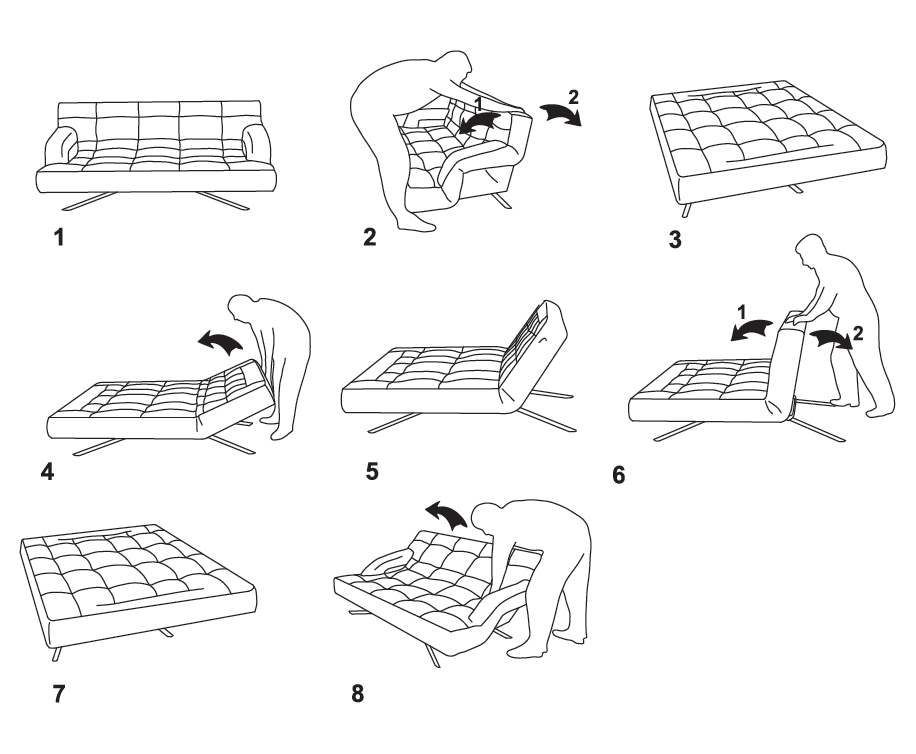 1

1 2

2

3

4

5

1 2

6

7

8