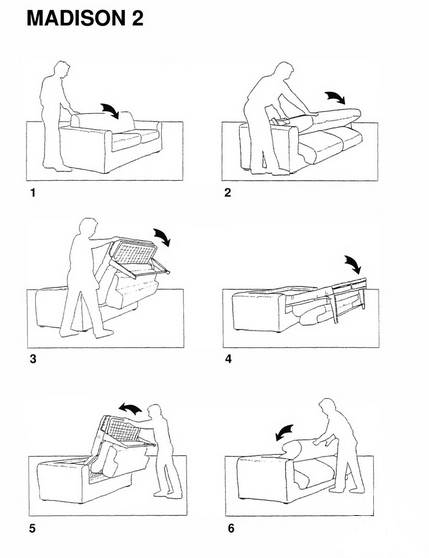 MADISON 2

1

2

3

4

5

6