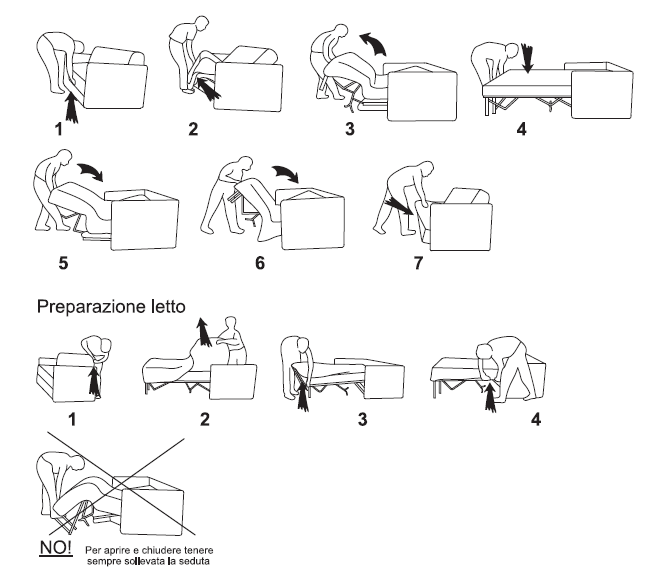 1 2 3 4

5 6 7

Preparazione letto

1 2 3 4

NO! Per aprire e chiudere tenere sempre sollevata la seduta