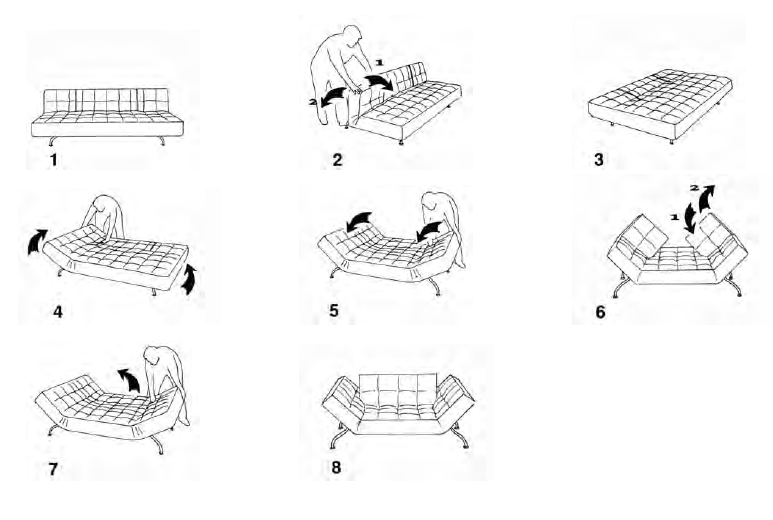 1

1
2
2

3

4

5

2
1
6

7

8