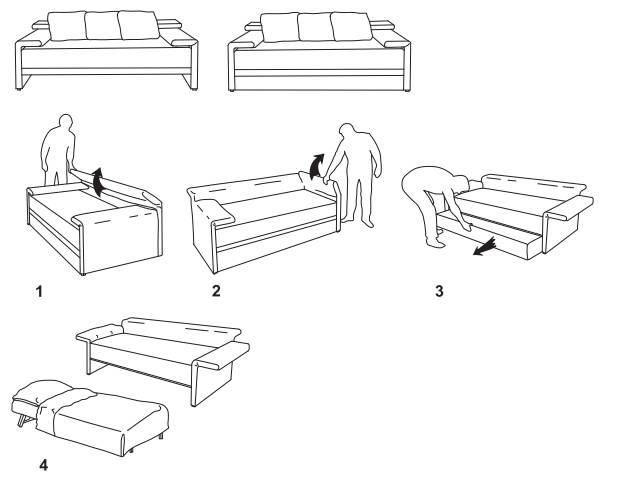 1

2

3

4