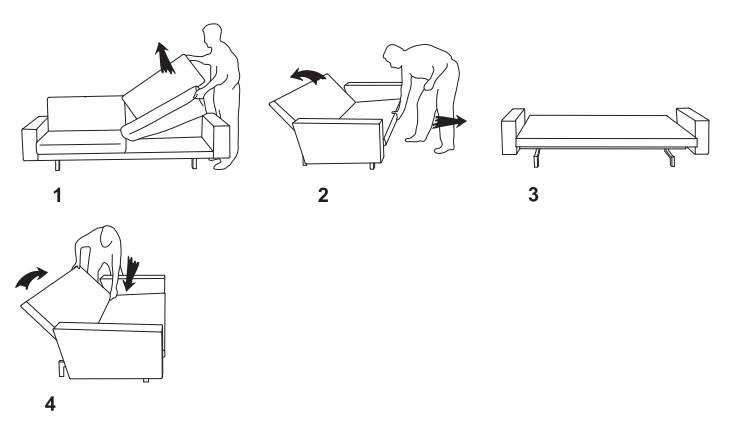 1

2

3

4