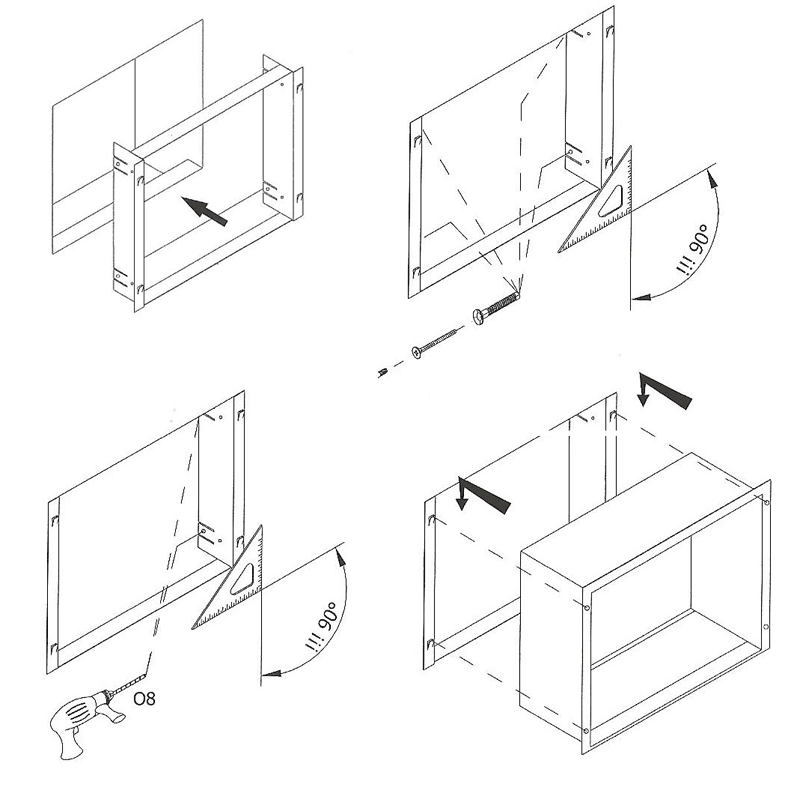 !!! 90°

!!! 90°

O8