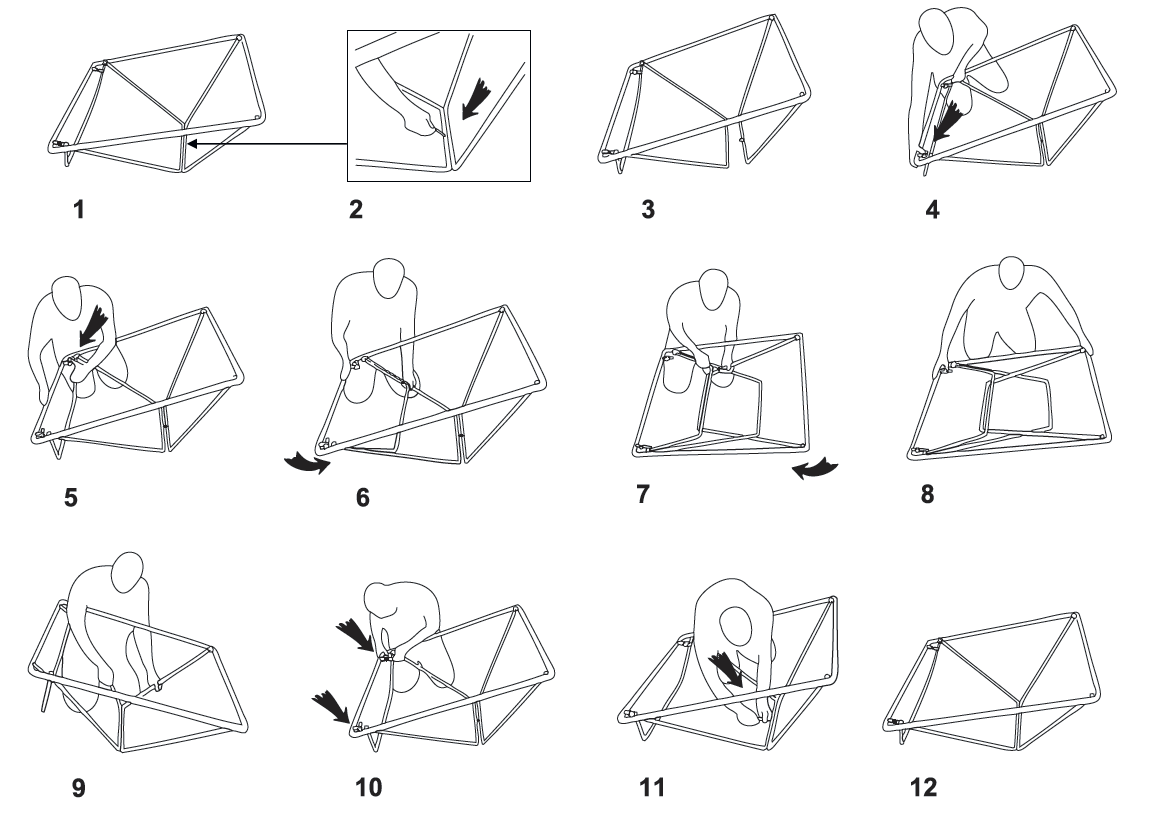 1

2

3

4

5

6

7

8

9

10

11

12