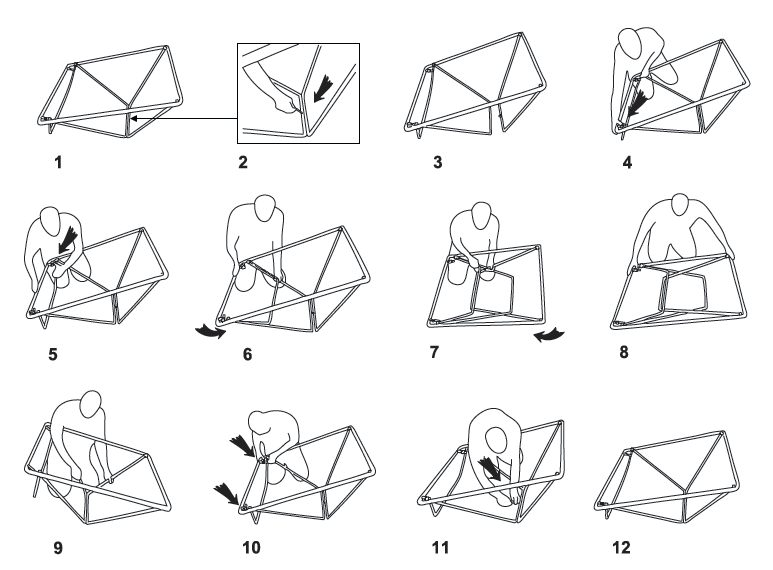 1

2

3

4

5

6

7

8

9

10

11

12