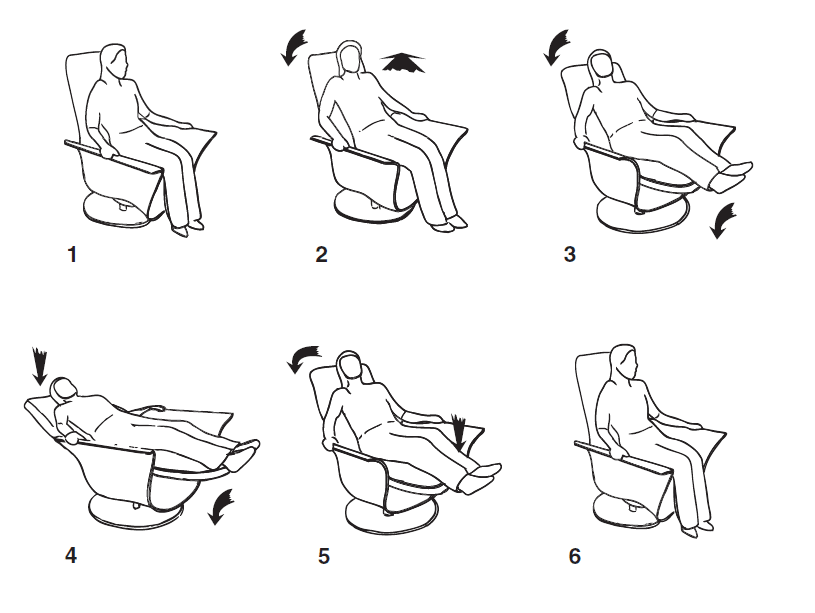 1

2

3

4

5

6