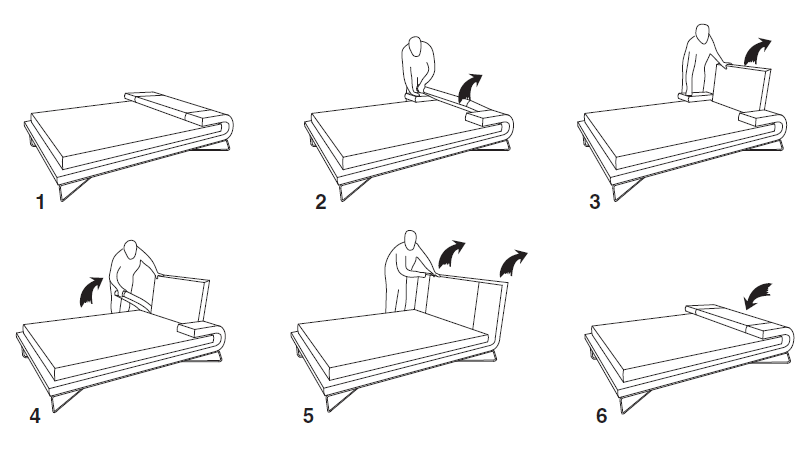 1

2

3

4

5

6