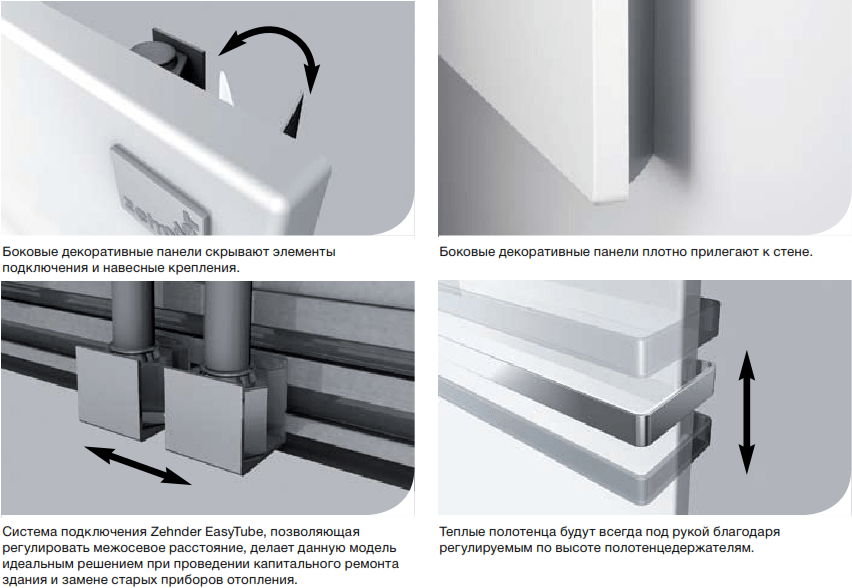 zehnder

Боковые декоративные панели скрывают элементы подключения и навесные крепления.

Боковые декоративные панели плотно прилегают к стене.

Система подключения Zehnder EasyTube, позволяющая регулировать межосевое расстояние, делает данную модель идеальным решением при проведении капитального ремонта здания и замене старых приборов отопления.

Теплые полотенца будут всегда под рукой благодаря регулируемым по высоте полотенцедержателям.