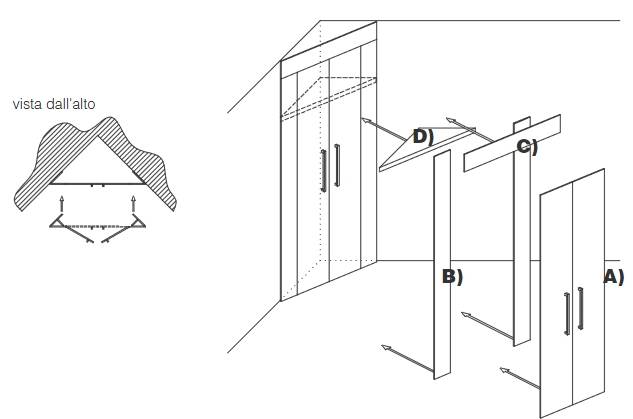 vista dall'alto

D)

C)

B)

A)