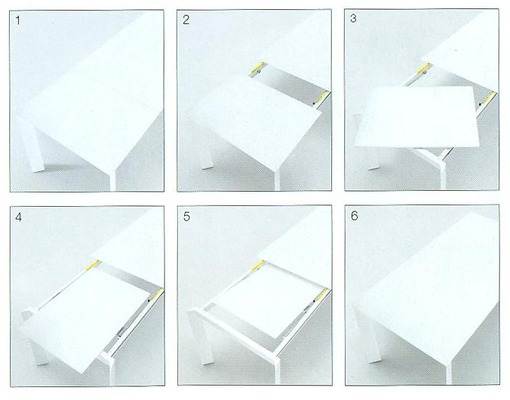 1

2

3

4

5

6