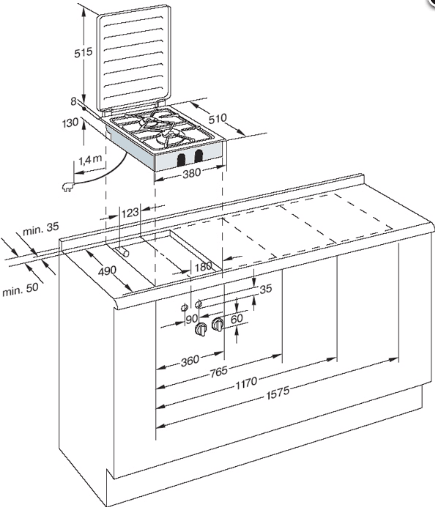 515
8
130
510
1,4 m
380
123
min. 35
min. 50
490
180
35
90
60
360
765
1170
1575